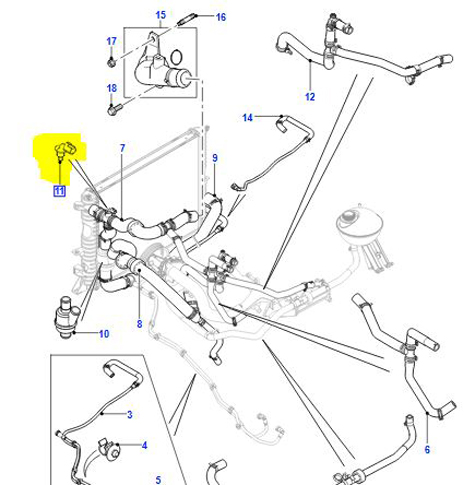 15
16
17
18
12
14
7
9
11
10
8
3
4
5
6