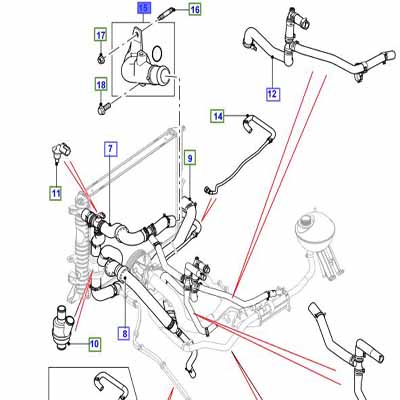 15
16
17
18
12
14
7
9
11
8
10