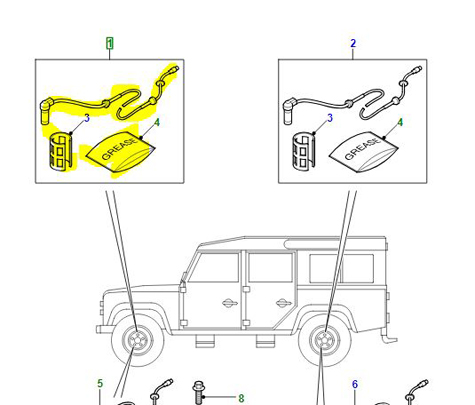 1

3

4

GREASE

2

3

4

GREASE

5

8

6